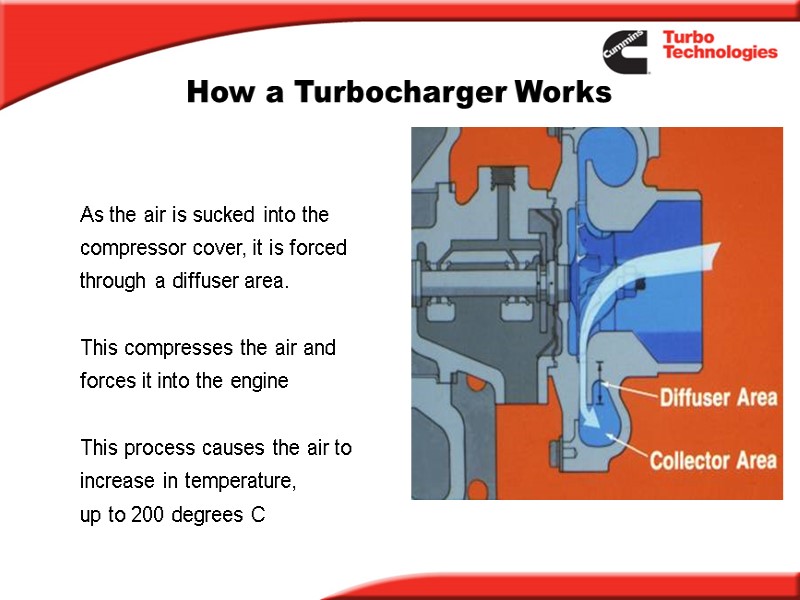 Cummins Turbo Technologies

How a Turbocharger Works

As the air is sucked into the compressor cover, it is forced through a diffuser area.

This compresses the air and forces it into the engine

This process causes the air to increase in temperature, up to 200 degrees C

Diffuser Area

Collector Area